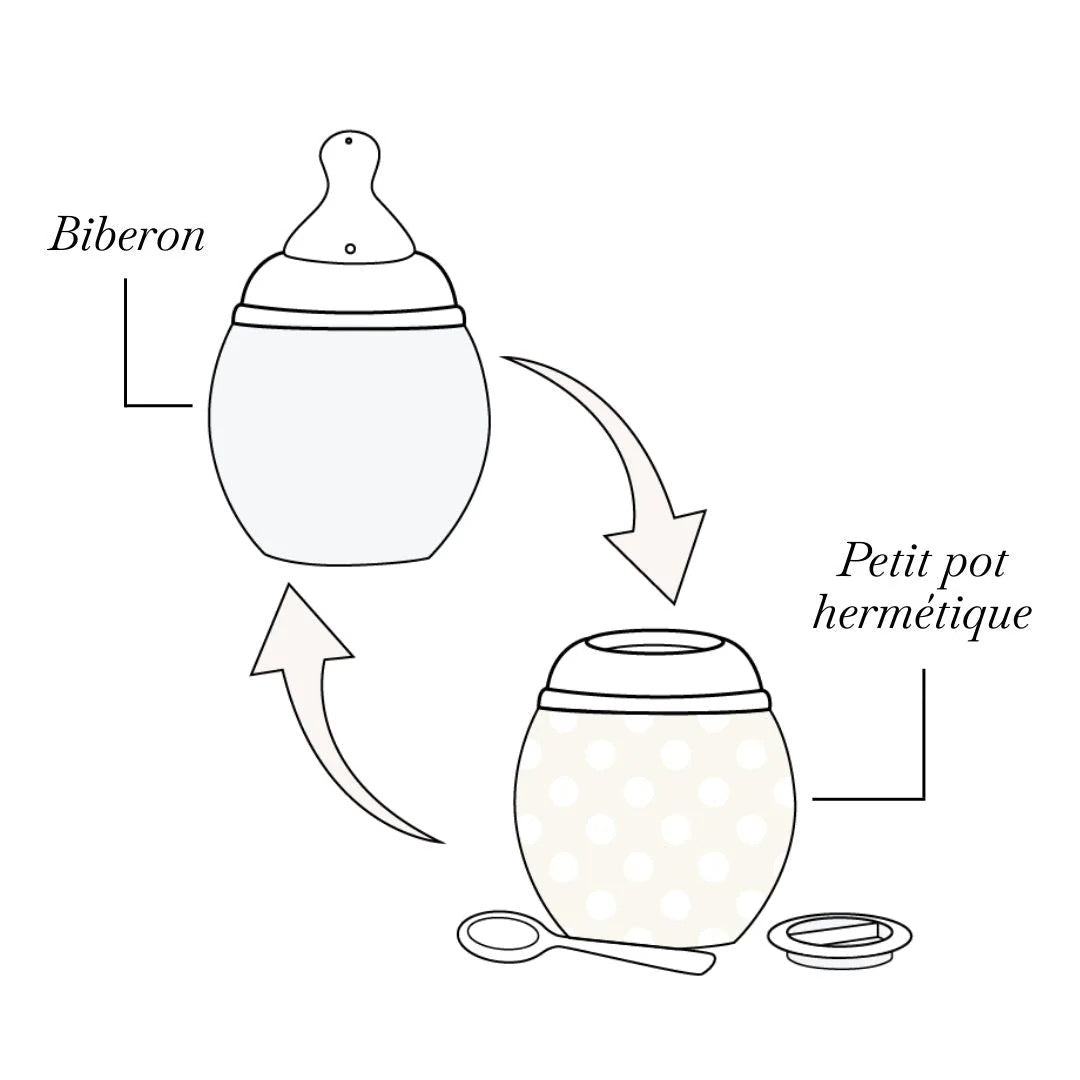 Biberon

Petit pot hermétique