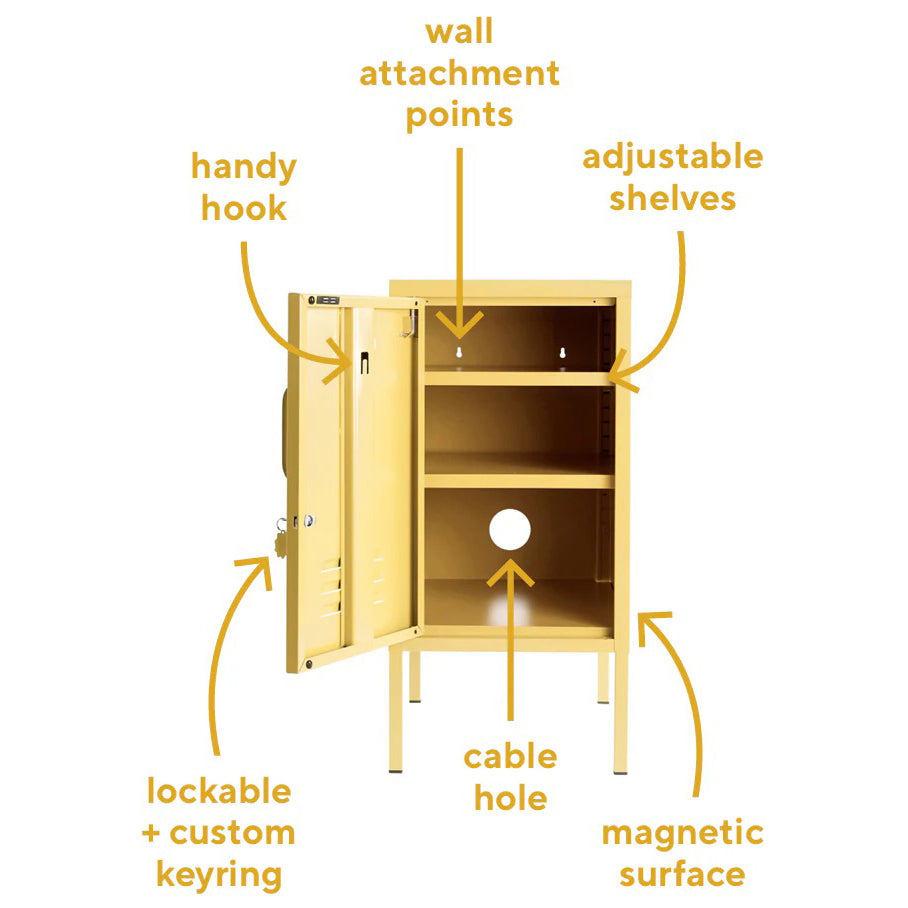 wall attachment points

handy hook

adjustable shelves

cable hole

lockable + custom keyring

magnetic surface