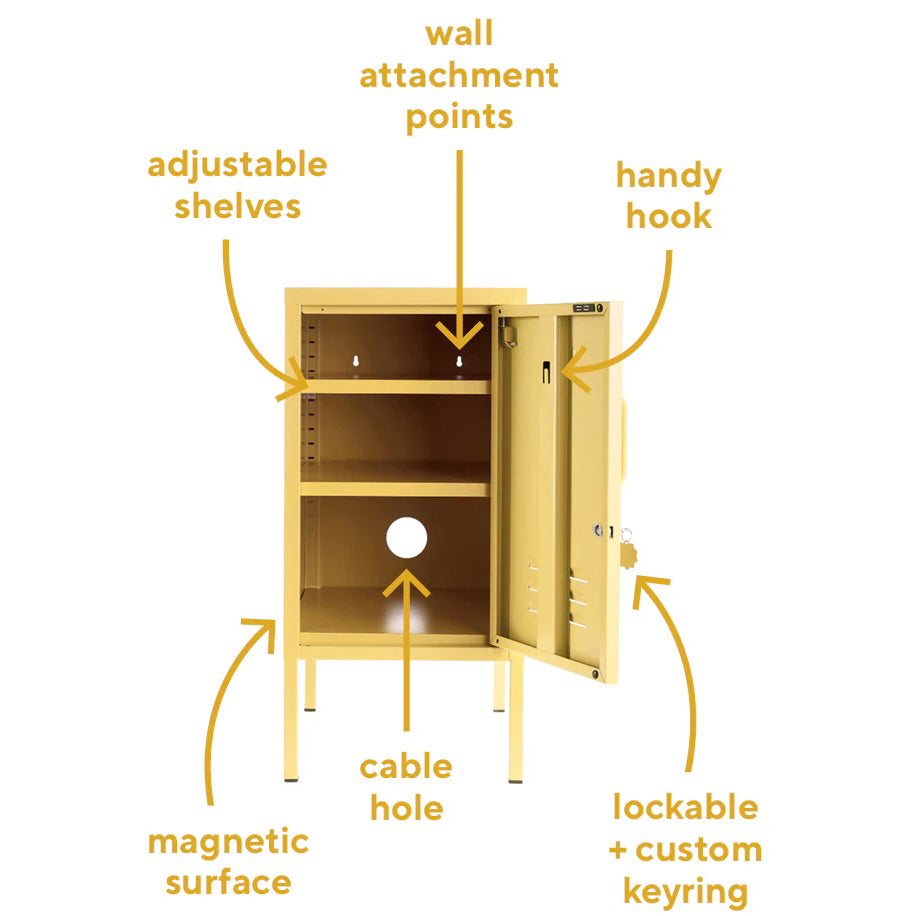 wall
attachment
points

adjustable
shelves

handy
hook

cable
hole

magnetic
surface

lockable
+ custom
keyring