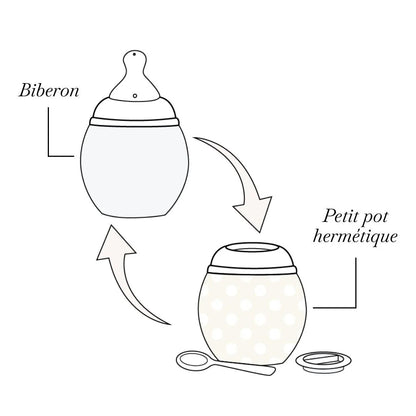 Biberon

Petit pot hermétique